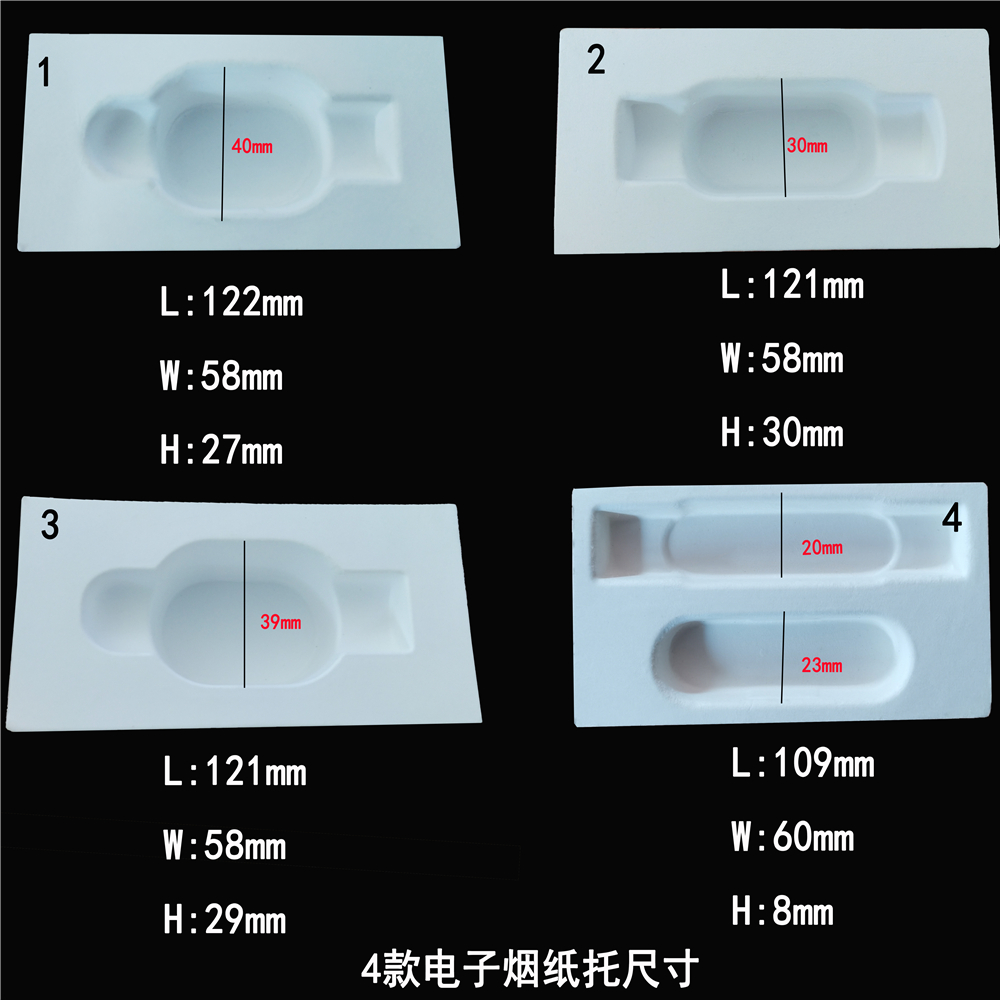 1
40mm

L:122mm

W:58mm

H:27mm

2
30mm

L:121mm

W:58mm

H:30mm

3
39mm

L:121mm

W:58mm

H:29mm

4
20mm
23mm

L:109mm

W:60mm

H:8mm

4款电子烟纸托尺寸